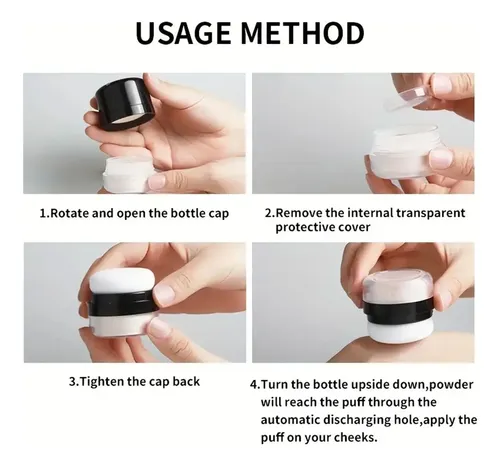 USAGE METHOD

1.Rotate and open the bottle cap

2.Remove the internal transparent protective cover

3.Tighten the cap back

4.Turn the bottle upside down,powder will reach the puff through the automatic discharging hole,apply the puff on your cheeks.