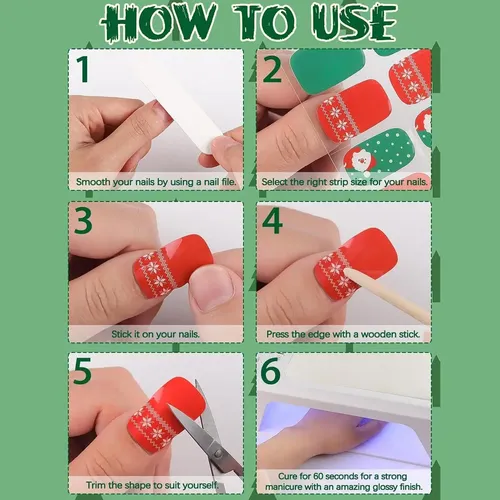 HOW TO USE

1
Smooth your nails by using a nail file.

2
Select the right strip size for your nails.

3
Stick it on your nails.

4
Press the edge with a wooden stick.

5
Trim the shape to suit yourself.

6
Cure for 60 seconds for a strong manicure with an amazing glossy finish.