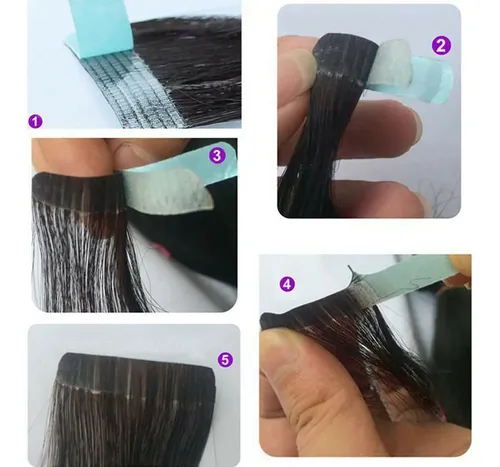 1
2
3
4
5