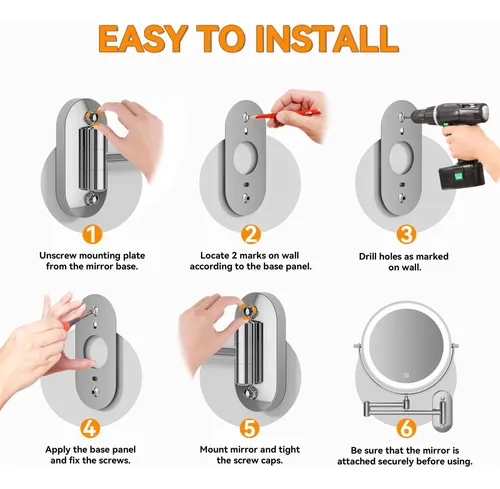 EASY TO INSTALL

1
Unscrew mounting plate from the mirror base.

2
Locate 2 marks on wall according to the base panel.

3
Drill holes as marked on wall.

4
Apply the base panel and fix the screws.

5
Mount mirror and tight the screw caps.

6
Be sure that the mirror is attached securely before using.