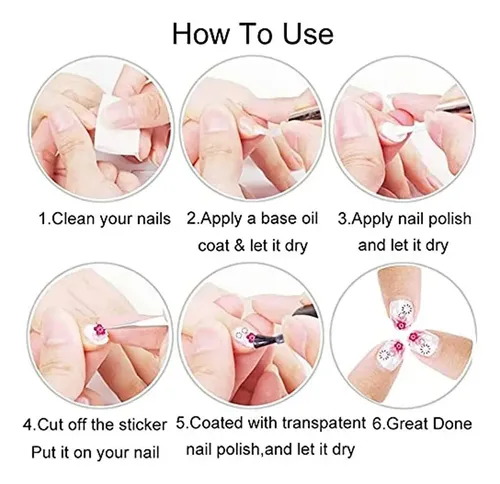 How To Use

1.Clean your nails

2.Apply a base oil coat & let it dry

3.Apply nail polish and let it dry

4.Cut off the sticker Put it on your nail

5.Coated with transpatent nail polish,and let it dry

6.Great Done