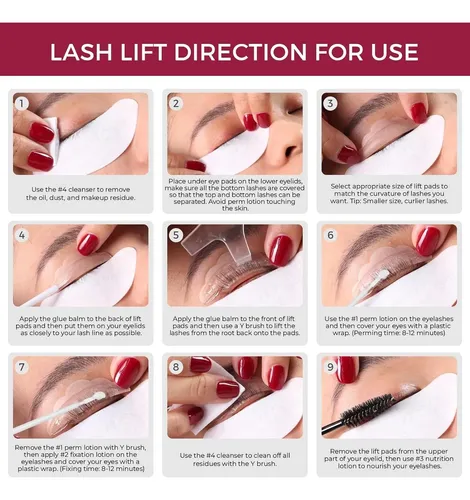 LASH LIFT DIRECTION FOR USE

1

Use the #4 cleanser to remove the oil, dust, and makeup residue.

2

Place under eye pads on the lower eyelids, make sure all the bottom lashes are covered so that the top and bottom lashes can be separated. Avoid perm lotion touching the skin.

3

Select appropriate size of lift pads to match the curvature of lashes you want. Tip: Smaller size, curlier lashes.

4

Apply the glue balm to the back of lift pads and then put them on your eyelids as closely to your lash line as possible.

5

Apply the glue balm to the front of lift pads and then use a Y brush to lift the lashes from the root back onto the pads.

6

Use the #1 perm lotion on the eyelashes and then cover your eyes with a plastic wrap. (Perming time: 8-12 minutes)

7

Remove the #1 perm lotion with Y brush, then apply #2 fixation lotion on the eyelashes and cover your eyes with a plastic wrap. (Fixing time: 8-12 minutes)

8

Use the #4 cleanser to clean off all residues with the Y brush.

9

Remove the lift pads from the upper part of your eyelid, then use #3 nutrition lotion to nourish your eyelashes.