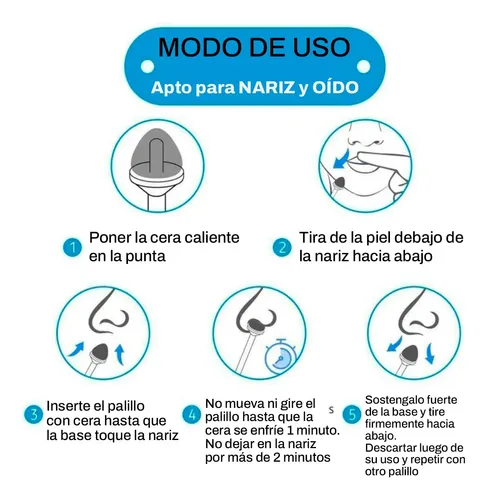 MODO DE USO
Apto para NARIZ y OÍDO

1 Poner la cera caliente en la punta

2 Tira de la piel debajo de la nariz hacia abajo

3 Inserte el palillo con cera hasta que la base toque la nariz

4 No mueva ni gire el palillo hasta que la cera se enfríe 1 minuto. No dejar en la nariz por más de 2 minutos

s

5 Sostengalo fuerte de la base y tire firmemente hacia abajo. Descartar luego de su uso y repetir con otro palillo