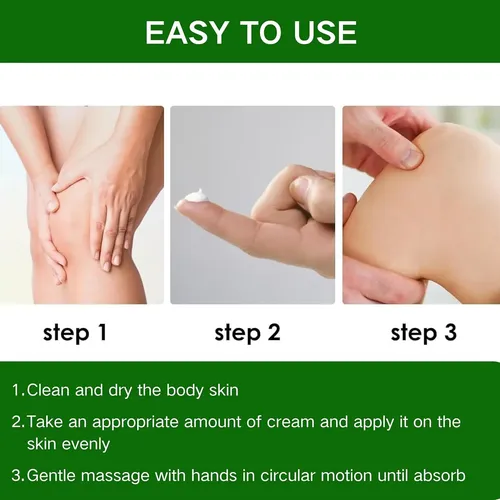 EASY TO USE

step 1

step 2

step 3

1.Clean and dry the body skin

2.Take an appropriate amount of cream and apply it on the skin evenly

3.Gentle massage with hands in circular motion until absorb