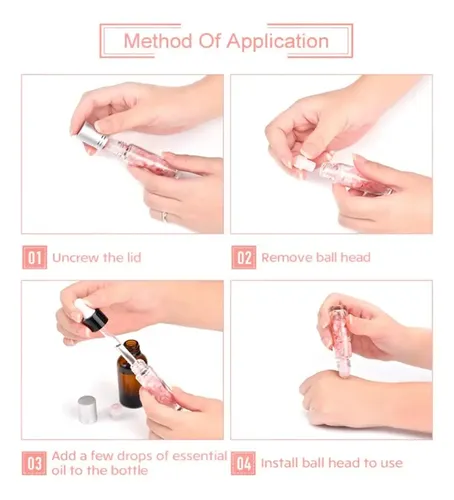 Method Of Application

01 Uncrew the lid

02 Remove ball head

03 Add a few drops of essential oil to the bottle

04 Install ball head to use