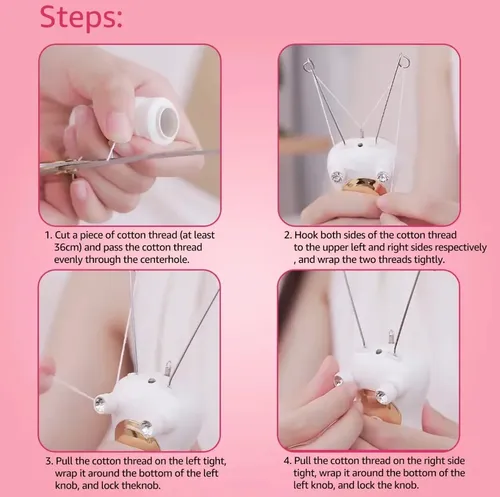 Steps:

1. Cut a piece of cotton thread (at least 36cm) and pass the cotton thread evenly through the centerhole.

2. Hook both sides of the cotton thread to the upper left and right sides respectively , and wrap the two threads tightly.

3. Pull the cotton thread on the left tight, wrap it around the bottom of the left knob, and lock theknob.

4. Pull the cotton thread on the right side tight, wrap it around the bottom of the left knob, and lock the knob.