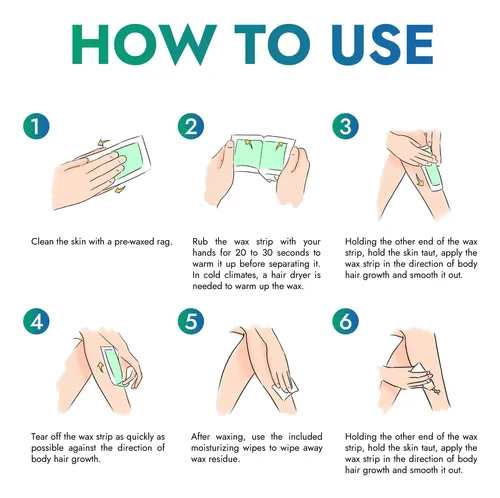 HOW TO USE

1

Clean the skin with a pre-waxed rag.

2

Rub the wax strip with your hands for 20 to 30 seconds to warm it up before separating it. In cold climates, a hair dryer is needed to warm up the wax.

3

Holding the other end of the wax strip, hold the skin taut, apply the wax strip in the direction of body hair growth and smooth it out.

4

Tear off the wax strip as quickly as possible against the direction of body hair growth.

5

After waxing, use the included moisturizing wipes to wipe away wax residue.

6

Holding the other end of the wax strip, hold the skin taut, apply the wax strip in the direction of body hair growth and smooth it out.