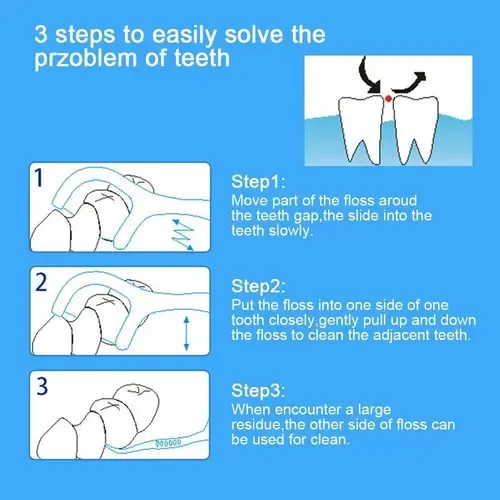 3 steps to easily solve the przoblem of teeth

1

Step1:
Move part of the floss aroud the teeth gap,the slide into the teeth slowly.

2

Step2:
Put the floss into one side of one tooth closely,gently pull up and down the floss to clean the adjacent teeth.

3

Step3:
When encounter a large residue,the other side of floss can be used for clean.