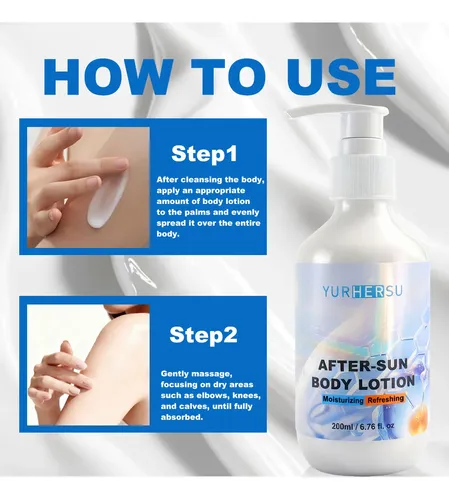 HOW TO USE

Step1

After cleansing the body, apply an appropriate amount of body lotion to the palms and evenly spread it over the entire body.

Step2

Gently massage, focusing on dry areas such as elbows, knees, and calves, until fully absorbed.

YURHERSU

AFTER-SUN BODY LOTION

Moisturizing Refreshing

200ml / 6.76 fl. oz