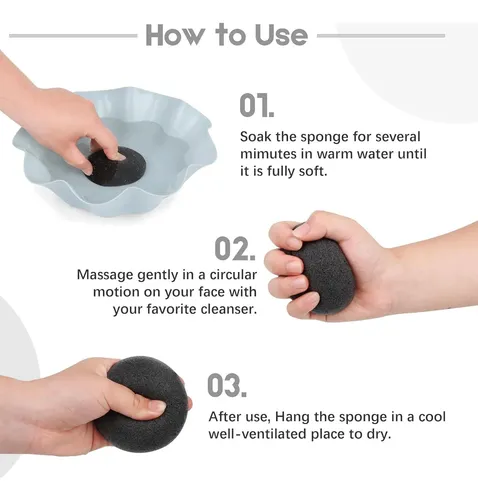 How to Use

01.

Soak the sponge for several mimutes in warm water until it is fully soft.

02.

Massage gently in a circular motion on your face with your favorite cleanser.

03.

After use, Hang the sponge in a cool well-ventilated place to dry.