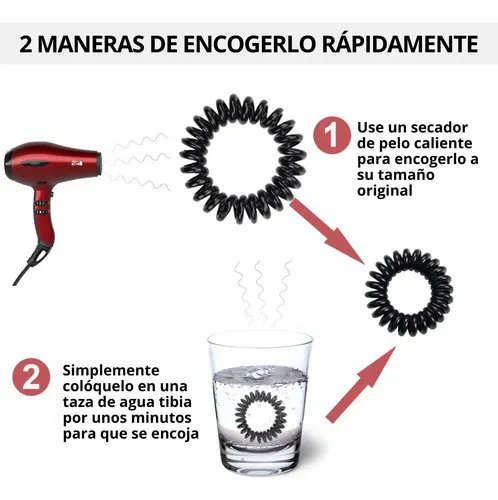 2 MANERAS DE ENCOGERLO RÁPIDAMENTE

1 Use un secador de pelo caliente para encogerlo a su tamaño original

2 Simplemente colóquelo en una taza de agua tibia por unos minutos para que se encoja