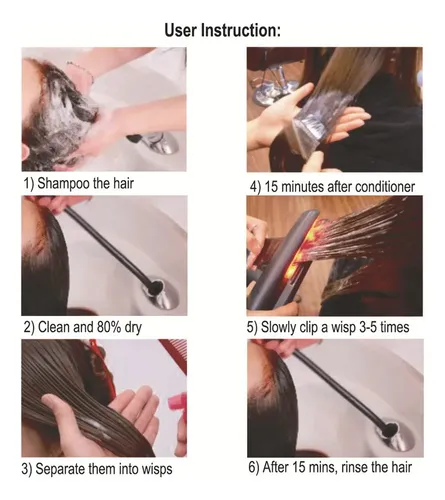 User Instruction:

1) Shampoo the hair

2) Clean and 80% dry

3) Separate them into wisps

4) 15 minutes after conditioner

5) Slowly clip a wisp 3-5 times

6) After 15 mins, rinse the hair