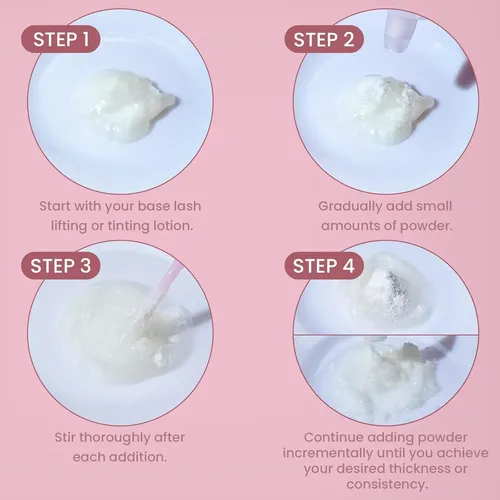 STEP 1

Start with your base lash lifting or tinting lotion.

STEP 2

Gradually add small amounts of powder.

STEP 3

Stir thoroughly after each addition.

STEP 4

Continue adding powder incrementally until you achieve your desired thickness or consistency.