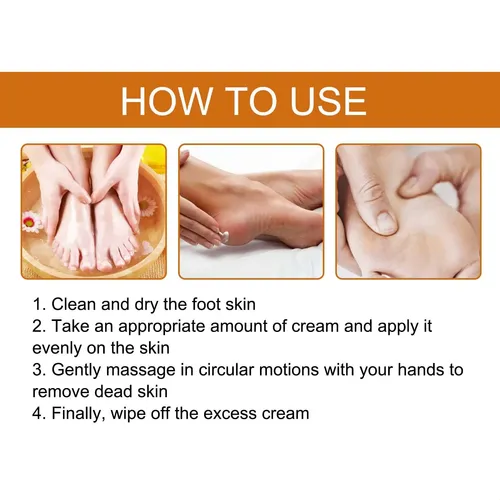 HOW TO USE

1. Clean and dry the foot skin
2. Take an appropriate amount of cream and apply it evenly on the skin
3. Gently massage in circular motions with your hands to remove dead skin
4. Finally, wipe off the excess cream