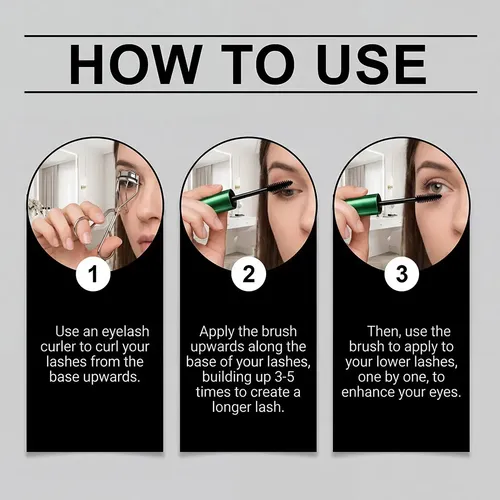 HOW TO USE

1

Use an eyelash curler to curl your lashes from the base upwards.

2

Apply the brush upwards along the base of your lashes, building up 3-5 times to create a longer lash.

3

Then, use the brush to apply to your lower lashes, one by one, to enhance your eyes.