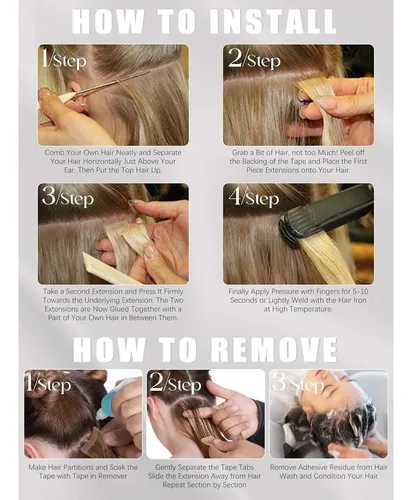 HOW TO INSTALL

1/Step

Comb Your Own Hair Neatly and Separate Your Hair Horizontally Just Above Your Ear. Then Put the Top Hair Up.

2/Step

Grab a Bit of Hair, not too Much! Peel off the Backing of the Tape and Place the First Piece Extensions onto Your Hair.

3/Step

Take a Second Extension and Press It Firmly Towards the Underlying Extension. The Two Extensions are Now Glued Together with a Part of Your Own Hair in Between Them.

4/Step

Finally Apply Pressure with Fingers for 5-10 Seconds or Lightly Weld with the Hair Iron at High Temperature.

HOW TO REMOVE

1/Step

Make Hair Partitions and Soak the Tape with Tape in Remover

2/Step

Gently Separate the Tape Tabs Slide the Extension Away from Hair Repeat Section by Section

3/Step

Remove Adhesive Residue from Hair Wash and Condition Your Hair