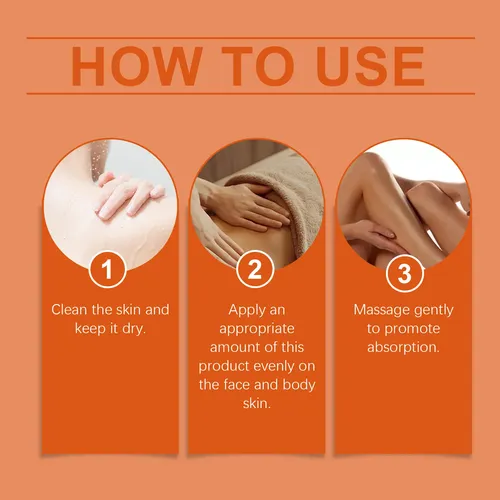 HOW TO USE

1

Clean the skin and keep it dry.

2

Apply an appropriate amount of this product evenly on the face and body skin.

3

Massage gently to promote absorption.