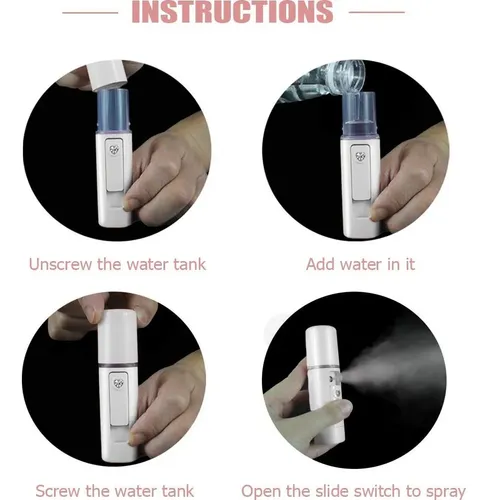 INSTRUCTIONS

Unscrew the water tank

Add water in it

Screw the water tank

Open the slide switch to spray