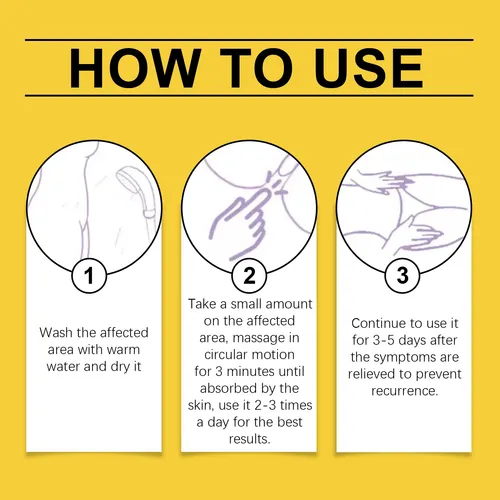 HOW TO USE

1

Wash the affected area with warm water and dry it

2

Take a small amount on the affected area, massage in circular motion for 3 minutes until absorbed by the skin, use it 2-3 times a day for the best results.

3

Continue to use it for 3-5 days after the symptoms are relieved to prevent recurrence.