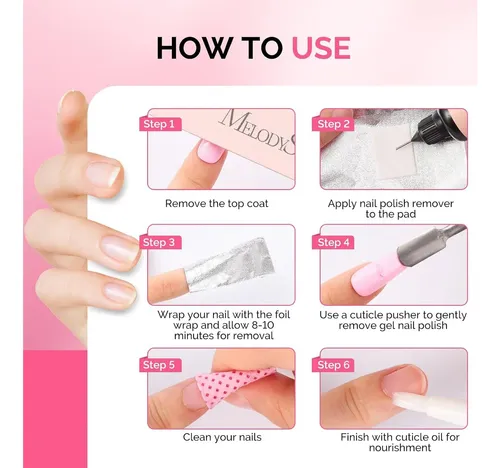 HOW TO USE

Step 1

MELODYS

Remove the top coat

Step 2

Apply nail polish remover to the pad

Step 3

Wrap your nail with the foil wrap and allow 8-10 minutes for removal

Step 4

Use a cuticle pusher to gently remove gel nail polish

Step 5

Clean your nails

Step 6

Finish with cuticle oil for nourishment