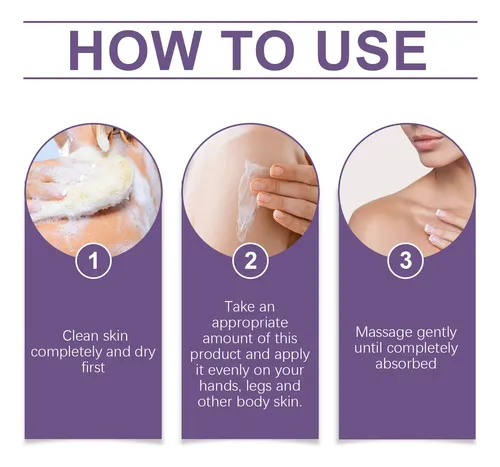 HOW TO USE

1

Clean skin completely and dry first

2

Take an appropriate amount of this product and apply it evenly on your hands, legs and other body skin.

3

Massage gently until completely absorbed