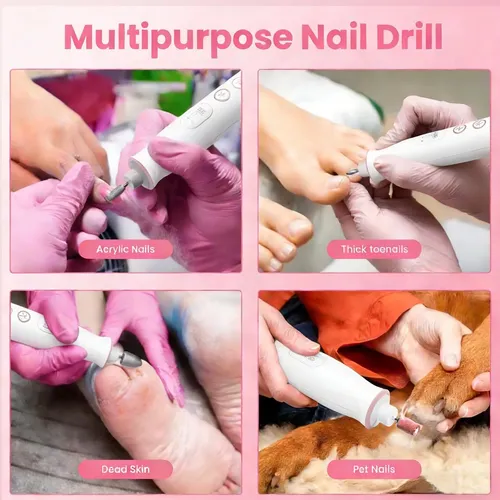 Multipurpose Nail Drill

Acrylic Nails

Thick toenails

Dead Skin

Pet Nails