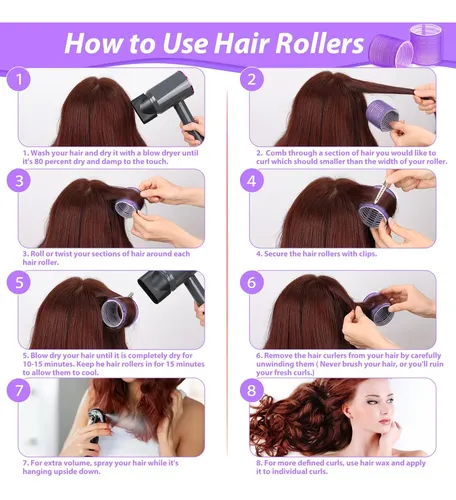 How to Use Hair Rollers

1

1. Wash your hair and dry it with a blow dryer until it's 80 percent dry and damp to the touch.

2

2. Comb through a section of hair you would like to curl which should smaller than the width of your roller.

3

3. Roll or twist your sections of hair around each hair roller.

4

4. Secure the hair rollers with clips.

5

5. Blow dry your hair until it is completely dry for 10-15 minutes. Keep he hair rollers in for 15 minutes to allow them to cool.

6

6. Remove the hair curlers from your hair by carefully unwinding them ( Never brush your hair, or you'll ruin your fresh curls.)

7

7. For extra volume, spray your hair while it's hanging upside down.

8

8. For more defined curls, use hair wax and apply it to individual curls.