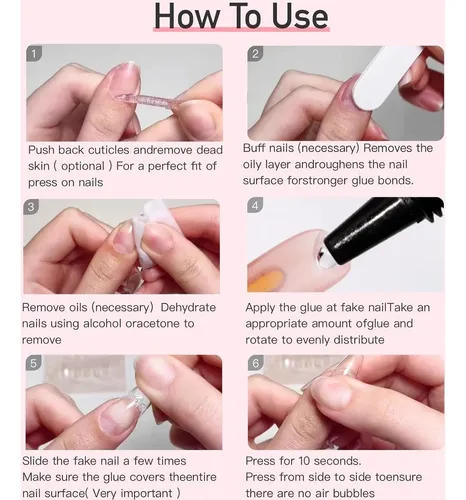 How To Use

1

Push back cuticles andremove dead skin ( optional ) For a perfect fit of press on nails

2

Buff nails (necessary) Removes the oily layer androughens the nail surface forstronger glue bonds.

3

Remove oils (necessary) Dehydrate nails using alcohol oracetone to remove

4

Apply the glue at fake nailTake an appropriate amount ofglue and rotate to evenly distribute

5

Slide the fake nail a few times
Make sure the glue covers theentire nail surface( Very important )

6

Press for 10 seconds.
Press from side to side toensure there are no air bubbles