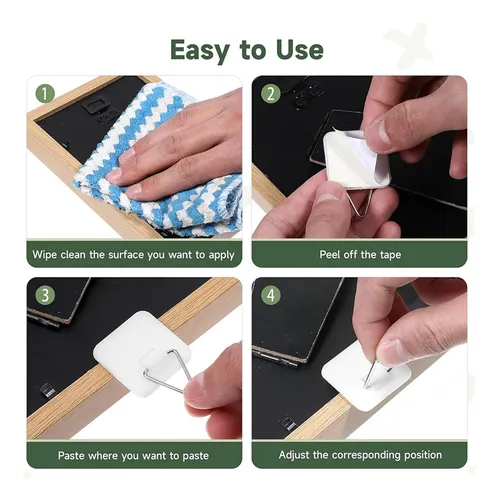 Easy to Use

1
Wipe clean the surface you want to apply

2
Peel off the tape

3
Paste where you want to paste

4
Adjust the corresponding position