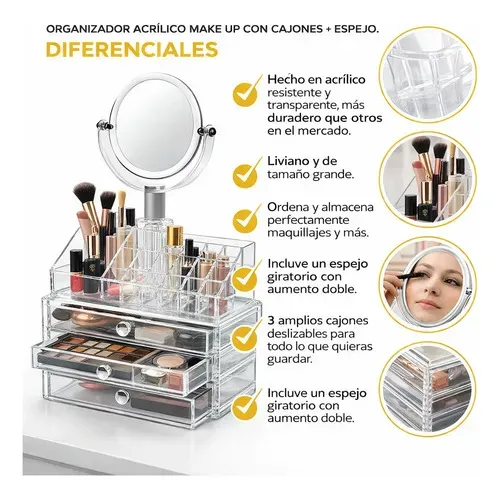 ORGANIZADOR ACRÍLICO MAKE UP CON CAJONES + ESPEJO.

DIFERENCIALES

Hecho en acrílico resistente y transparente, más duradero que otros en el mercado.

Liviano y de tamaño grande.

Ordena y almacena perfectamente maquillajes y más.

Incluve un espejo giratorio con aumento doble.

3 amplios cajones deslizables para todo lo que quieras guardar.

Incluve un espejo giratorio con aumento doble.