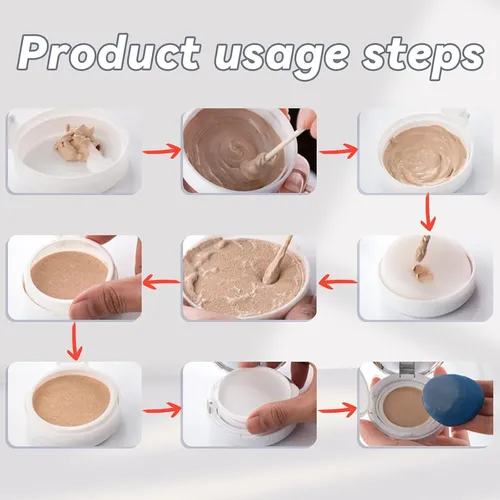 Product usage steps