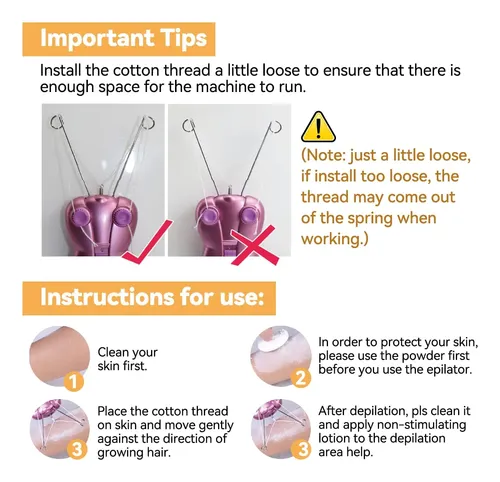 Important Tips

Install the cotton thread a little loose to ensure that there is enough space for the machine to run.

(Note: just a little loose, if install too loose, the thread may come out of the spring when working.)

Instructions for use:

1 Clean your skin first.

2 In order to protect your skin, please use the powder first before you use the epilator.

3 Place the cotton thread on skin and move gently against the direction of growing hair.

3 After depilation, pls clean it and apply non-stimulating lotion to the depilation area help.