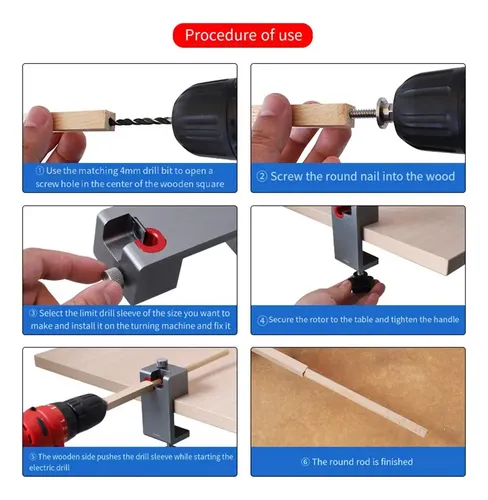 Procedure of use

① Use the matching 4mm drill bit to open a screw hole in the center of the wooden square

② Screw the round nail into the wood

③ Select the limit drill sleeve of the size you want to make and install it on the turning machine and fix it

④ Secure the rotor to the table and tighten the handle

⑤ The wooden side pushes the drill sleeve while starting the electric drill

⑥ The round rod is finished