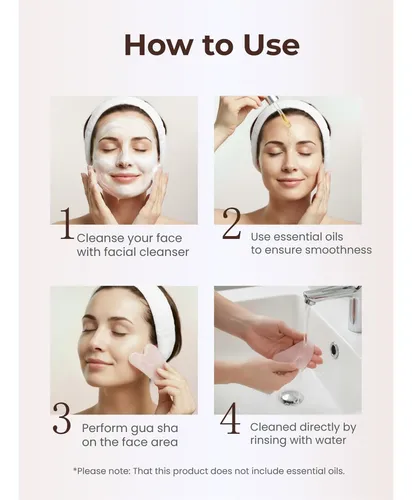 How to Use

1 Cleanse your face with facial cleanser

2 Use essential oils to ensure smoothness

3 Perform gua sha on the face area

4 Cleaned directly by rinsing with water

*Please note: That this product does not include essential oils.