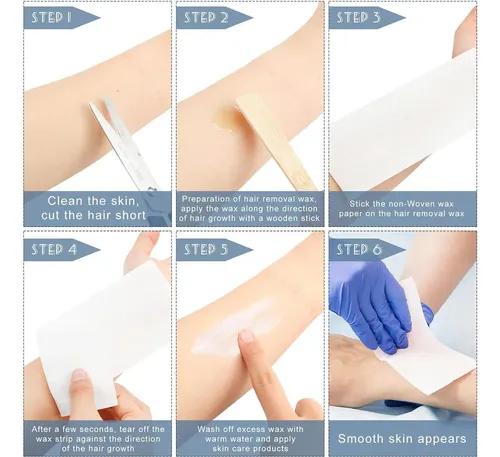 STEP 1

Clean the skin, cut the hair short

STEP 2

Preparation of hair removal wax, apply the wax along the direction of hair growth with a wooden stick

STEP 3

Stick the non-Woven wax paper on the hair removal wax

STEP 4

After a few seconds, tear off the wax strip against the direction of the hair growth

STEP 5

Wash off excess wax with warm water and apply skin care products

STEP 6

Smooth skin appears