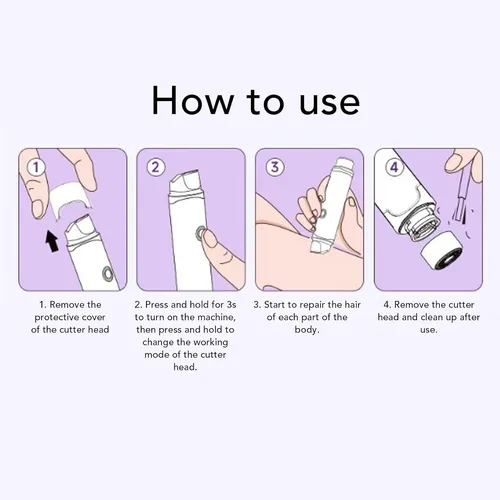 How to use

1

2

3

4

1. Remove the protective cover of the cutter head

2. Press and hold for 3s to turn on the machine, then press and hold to change the working mode of the cutter head.

3. Start to repair the hair of each part of the body.

4. Remove the cutter head and clean up after use.