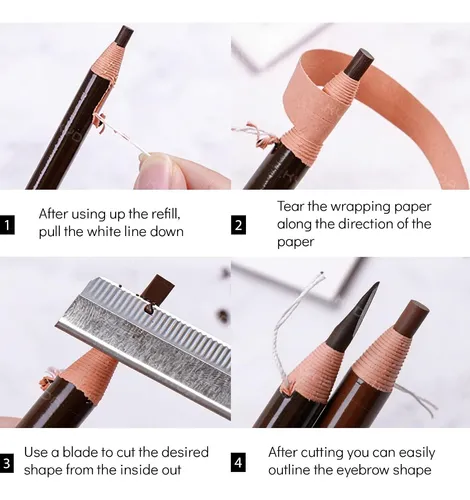 1 After using up the refill, pull the white line down

2 Tear the wrapping paper along the direction of the paper

3 Use a blade to cut the desired shape from the inside out

4 After cutting you can easily outline the eyebrow shape