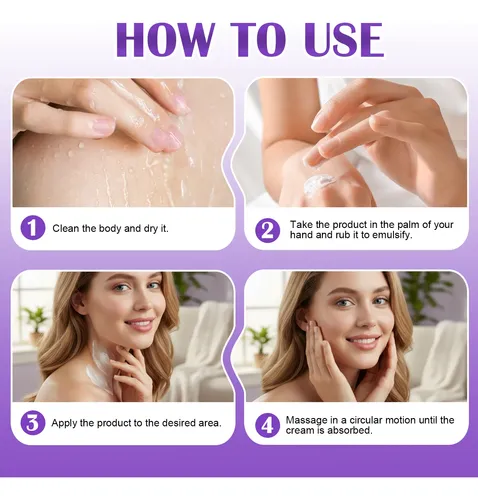 HOW TO USE

1 Clean the body and dry it.

2 Take the product in the palm of your hand and rub it to emulsify.

3 Apply the product to the desired area.

4 Massage in a circular motion until the cream is absorbed.