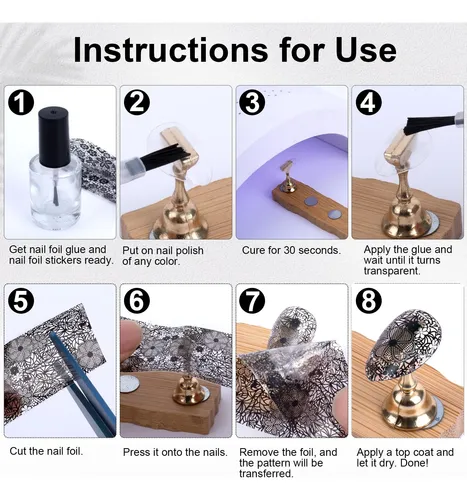 Instructions for Use

1
Get nail foil glue and nail foil stickers ready.

2
Put on nail polish of any color.

3
Cure for 30 seconds.

4
Apply the glue and wait until it turns transparent.

5
Cut the nail foil.

6
Press it onto the nails.

7
Remove the foil, and the pattern will be transferred.

8
Apply a top coat and let it dry. Done!