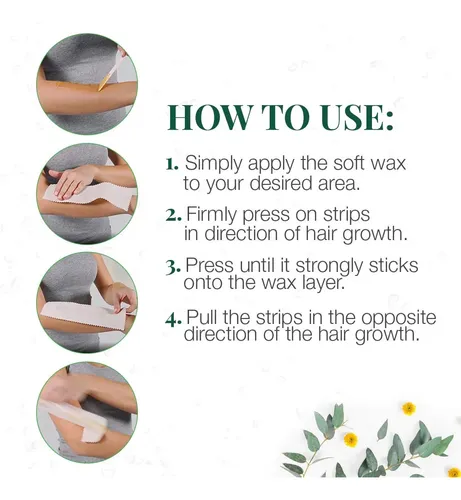 HOW TO USE:

1. Simply apply the soft wax to your desired area.

2. Firmly press on strips in direction of hair growth.

3. Press until it strongly sticks onto the wax layer.

4. Pull the strips in the opposite direction of the hair growth.