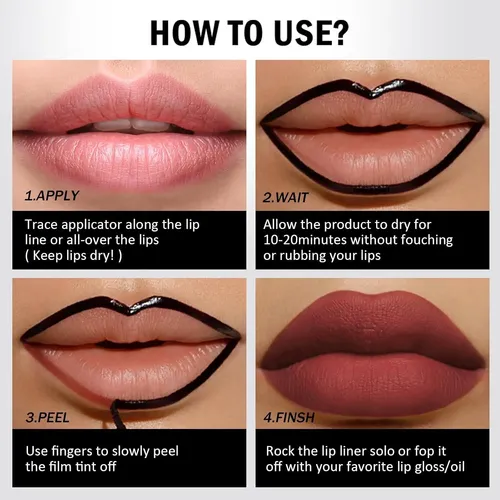 HOW TO USE?

1.APPLY

Trace applicator along the lip line or all-over the lips
( Keep lips dry! )

2.WAIT

Allow the product to dry for 10-20minutes without fouching or rubbing your lips

3.PEEL

Use fingers to slowly peel the film tint off

4.FINSH

Rock the lip liner solo or fop it off with your favorite lip gloss/oil