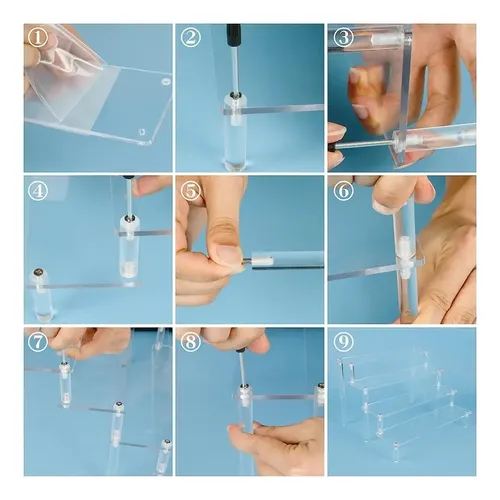 ①
②
③
④
⑤
⑥
⑦
⑧
⑨