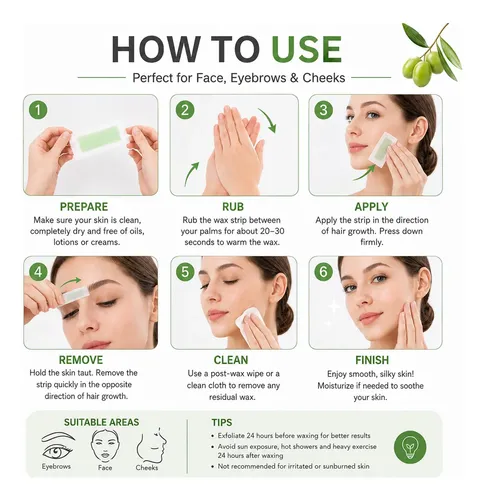 HOW TO USE

Perfect for Face, Eyebrows & Cheeks

1

PREPARE

Make sure your skin is clean, completely dry and free of oils, lotions or creams.

2

RUB

Rub the wax strip between your palms for about 20–30 seconds to warm the wax.

3

APPLY

Apply the strip in the direction of hair growth. Press down firmly.

4

REMOVE

Hold the skin taut. Remove the strip quickly in the opposite direction of hair growth.

5

CLEAN

Use a post-wax wipe or a clean cloth to remove any residual wax.

6

FINISH

Enjoy smooth, silky skin! Moisturize if needed to soothe your skin.

SUITABLE AREAS

Eyebrows

Face

Cheeks

TIPS

• Exfoliate 24 hours before waxing for better results
• Avoid sun exposure, hot showers and heavy exercise 24 hours after waxing
• Not recommended for irritated or sunburned skin