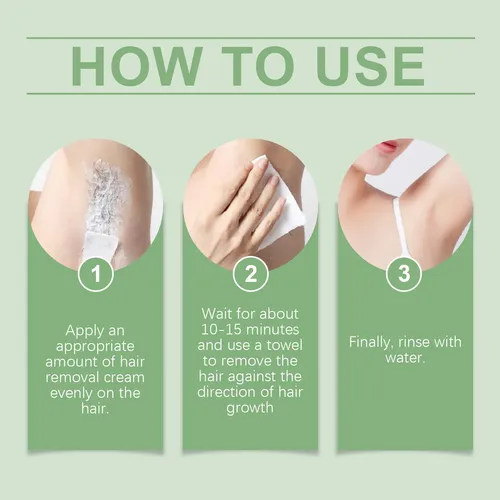 HOW TO USE

1

Apply an appropriate amount of hair removal cream evenly on the hair.

2

Wait for about 10-15 minutes and use a towel to remove the hair against the direction of hair growth

3

Finally, rinse with water.