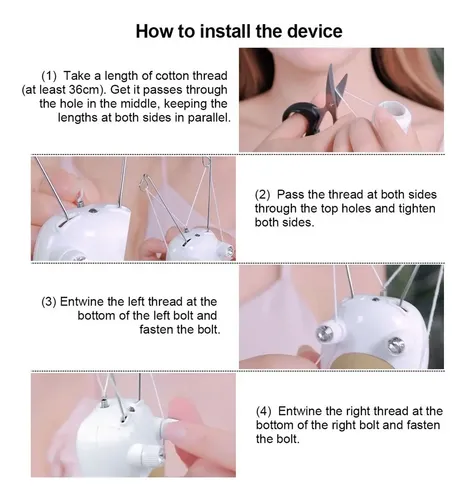 How to install the device

(1) Take a length of cotton thread (at least 36cm). Get it passes through the hole in the middle, keeping the lengths at both sides in parallel.

(2) Pass the thread at both sides through the top holes and tighten both sides.

(3) Entwine the left thread at the bottom of the left bolt and fasten the bolt.

(4) Entwine the right thread at the bottom of the right bolt and fasten the bolt.