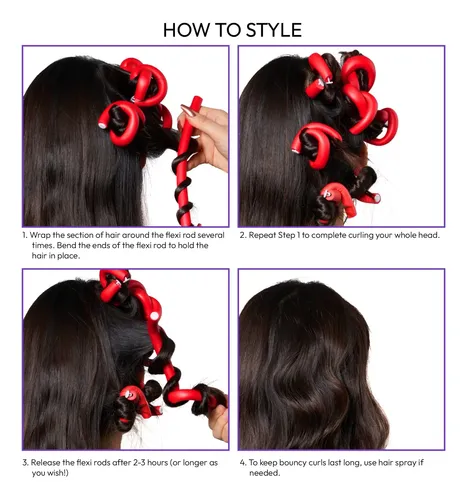 HOW TO STYLE

1. Wrap the section of hair around the flexi rod several times. Bend the ends of the flexi rod to hold the hair in place.

2. Repeat Step 1 to complete curling your whole head.

3. Release the flexi rods after 2-3 hours (or longer as you wish!)

4. To keep bouncy curls last long, use hair spray if needed.