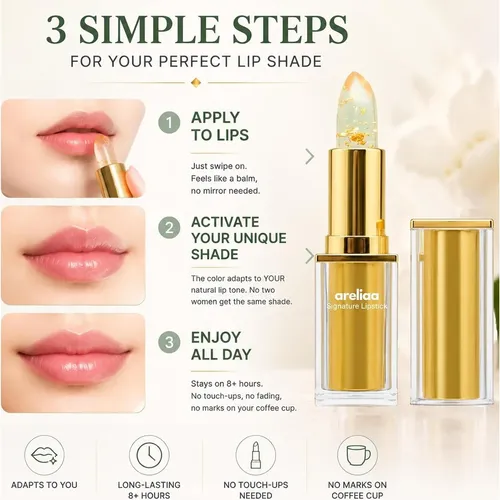 3 SIMPLE STEPS

FOR YOUR PERFECT LIP SHADE

1 APPLY TO LIPS

Just swipe on. Feels like a balm, no mirror needed.

2 ACTIVATE YOUR UNIQUE SHADE

The color adapts to YOUR natural lip tone. No two women get the same shade.

3 ENJOY ALL DAY

Stays on 8+ hours. No touch-ups, no fading, no marks on your coffee cup.

areliaa
Signature Lipstick

ADAPTS TO YOU

LONG-LASTING 8+ HOURS

NO TOUCH-UPS NEEDED

NO MARKS ON COFFEE CUP