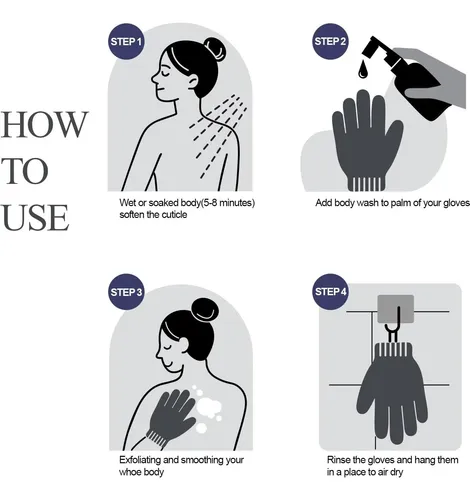 HOW TO USE

STEP 1
Wet or soaked body(5-8 minutes) soften the cuticle

STEP 2
Add body wash to palm of your gloves

STEP 3
Exfoliating and smoothing your whoe body

STEP 4
Rinse the gloves and hang them in a place to air dry