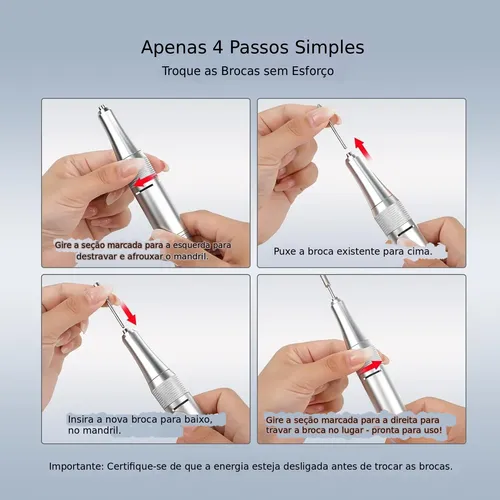 Apenas 4 Passos Simples

Troque as Brocas sem Esforço

Gire a seção marcada para a esquerda para destravar e afrouxar o mandril.

Puxe a broca existente para cima.

Insira a nova broca para baixo, no mandril.

Gire a seção marcada para a direita para travar a broca no lugar - pronta para uso!

Importante: Certifique-se de que a energia esteja desligada antes de trocar as brocas.