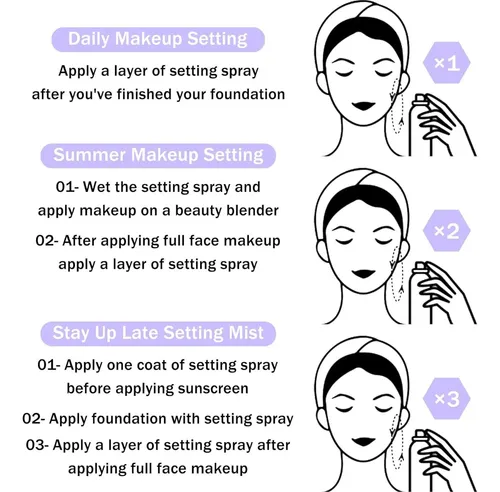 Daily Makeup Setting

Apply a layer of setting spray after you've finished your foundation

×1

Summer Makeup Setting

01- Wet the setting spray and apply makeup on a beauty blender

02- After applying full face makeup apply a layer of setting spray

×2

Stay Up Late Setting Mist

01- Apply one coat of setting spray before applying sunscreen

02- Apply foundation with setting spray

03- Apply a layer of setting spray after applying full face makeup

×3